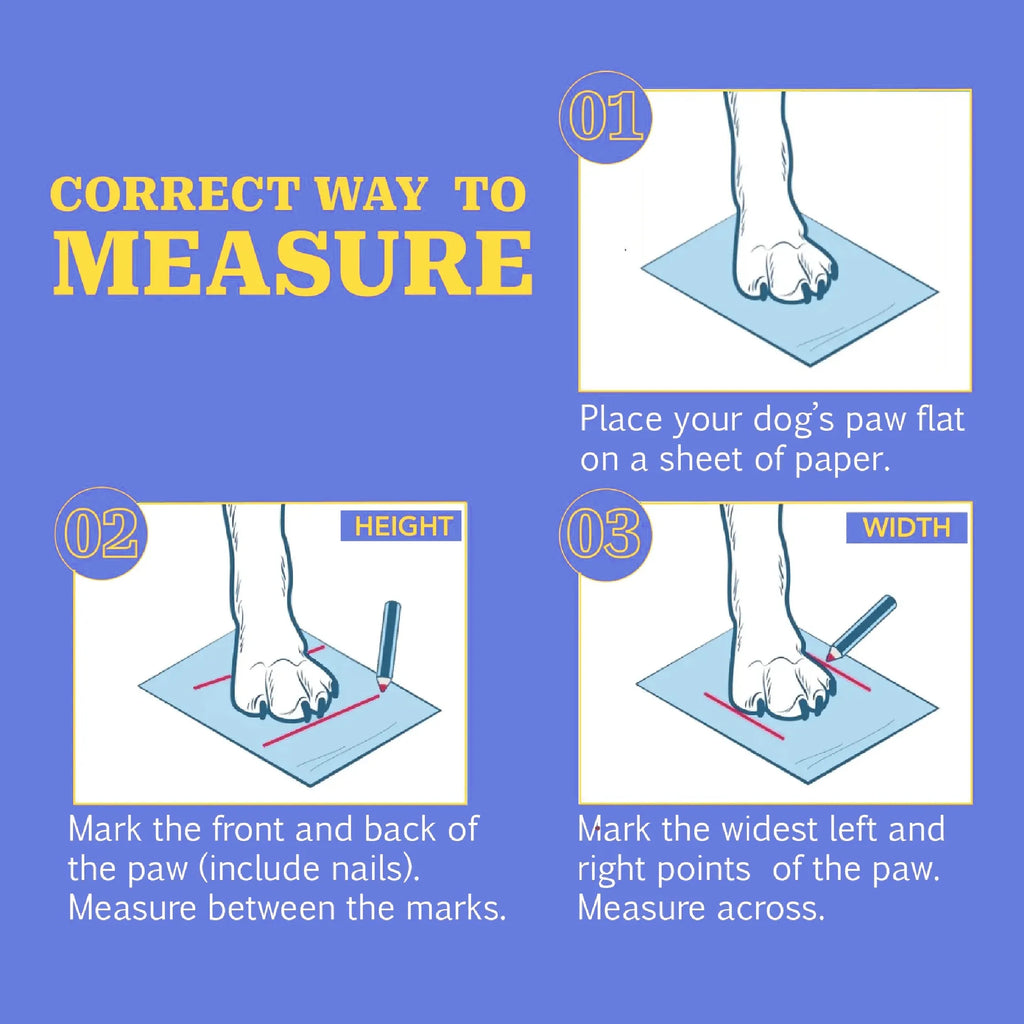 CORRECT WAY TO
MEASURE

01

Place your dog's paw flat on a sheet of paper.

02

HEIGHT

Mark the front and back of the paw (include nails). Measure between the marks.

03

WIDTH

Mark the widest left and right points of the paw. Measure across.