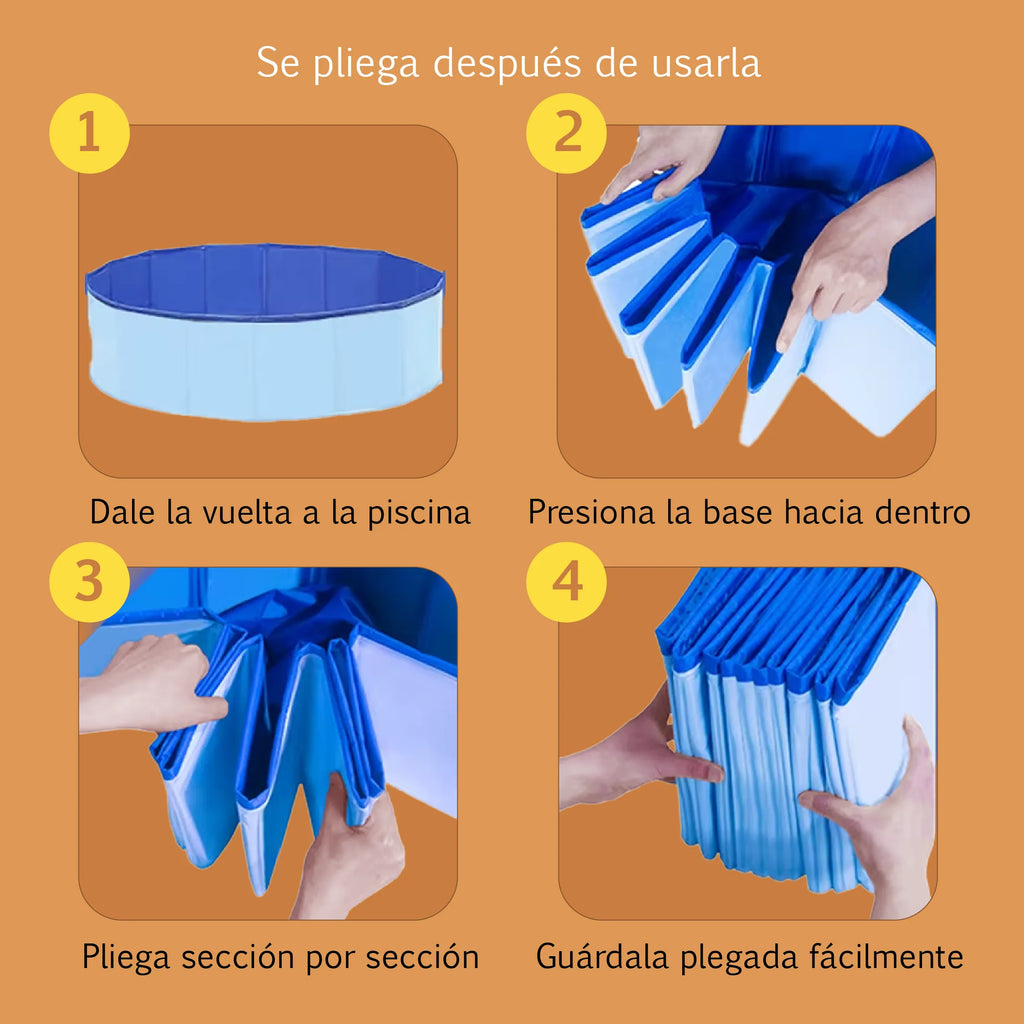 Se pliega después de usarla

1

Dale la vuelta a la piscina

2

Presiona la base hacia dentro

3

Pliega sección por sección

4

Guárdala plegada fácilmente