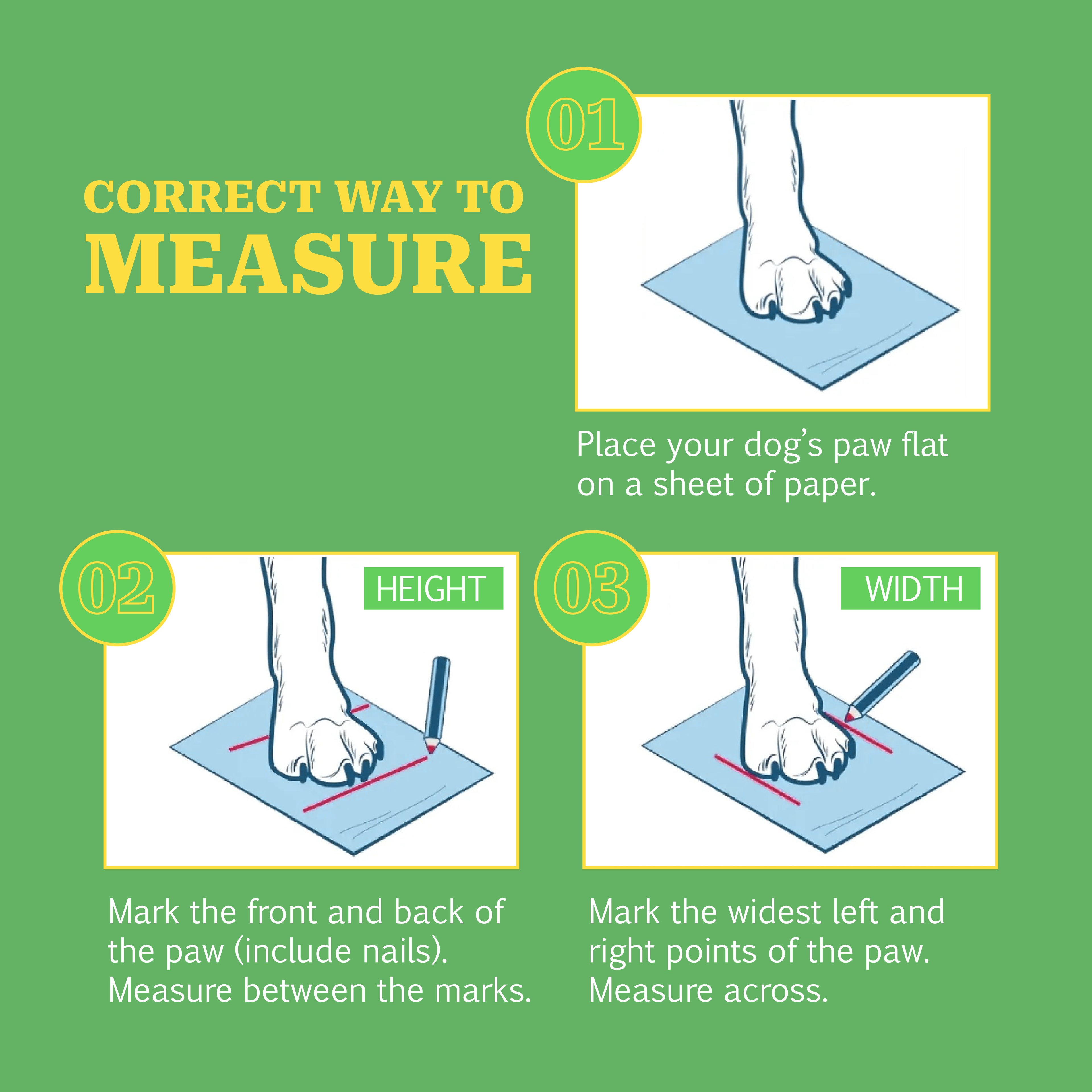 CORRECT WAY TO
MEASURE

01

Place your dog's paw flat on a sheet of paper.

02

HEIGHT

Mark the front and back of the paw (include nails). Measure between the marks.

03

WIDTH

Mark the widest left and right points of the paw. Measure across.